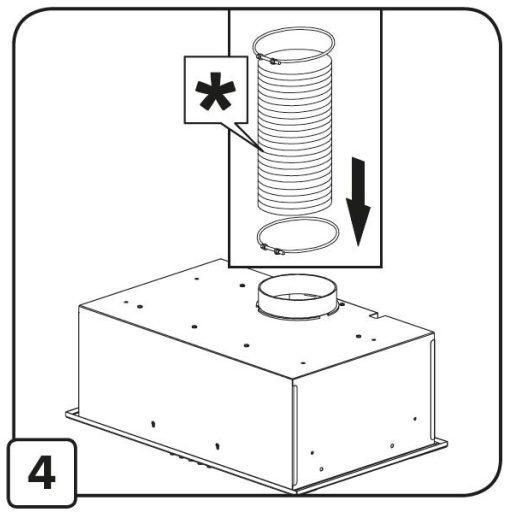 *

4